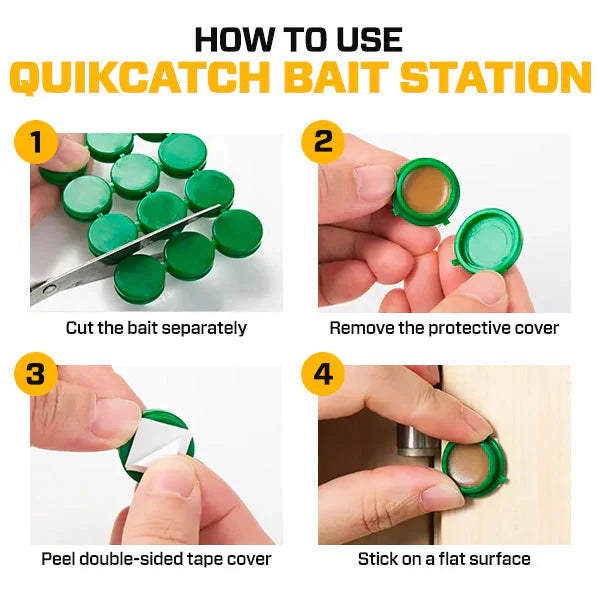 HOW TO USE
QUIKCATCH BAIT STATION

1
Cut the bait separately

2
Remove the protective cover

3
Peel double-sided tape cover

4
Stick on a flat surface